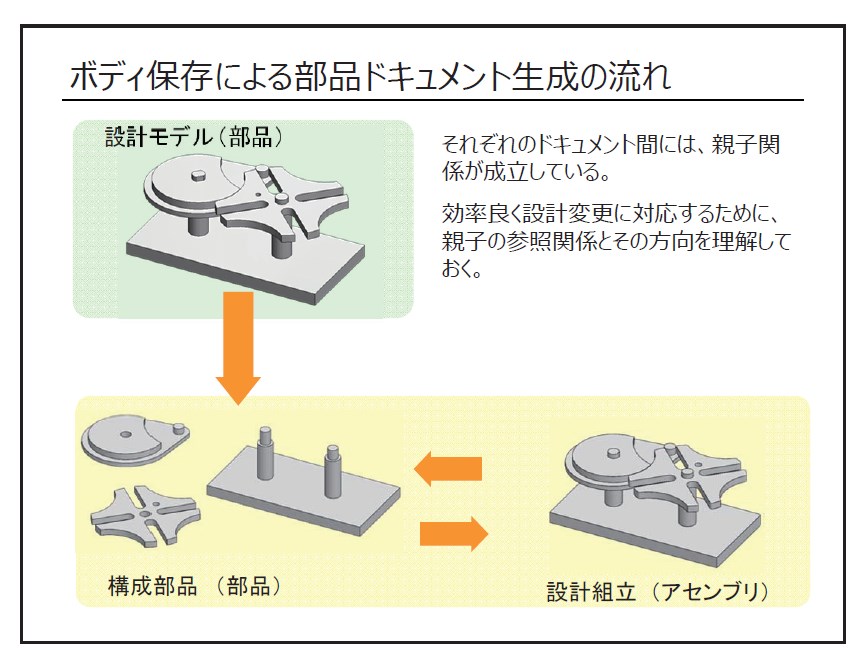 ボディ保存による部品ドキュメント生成の流れ

設計モデル（部品）

それぞれのドキュメント間には、親子関係が成立している。

効率良く設計変更に対応するために、親子の参照関係とその方向を理解しておく。

構成部品 （部品）

設計組立 （アセンブリ）